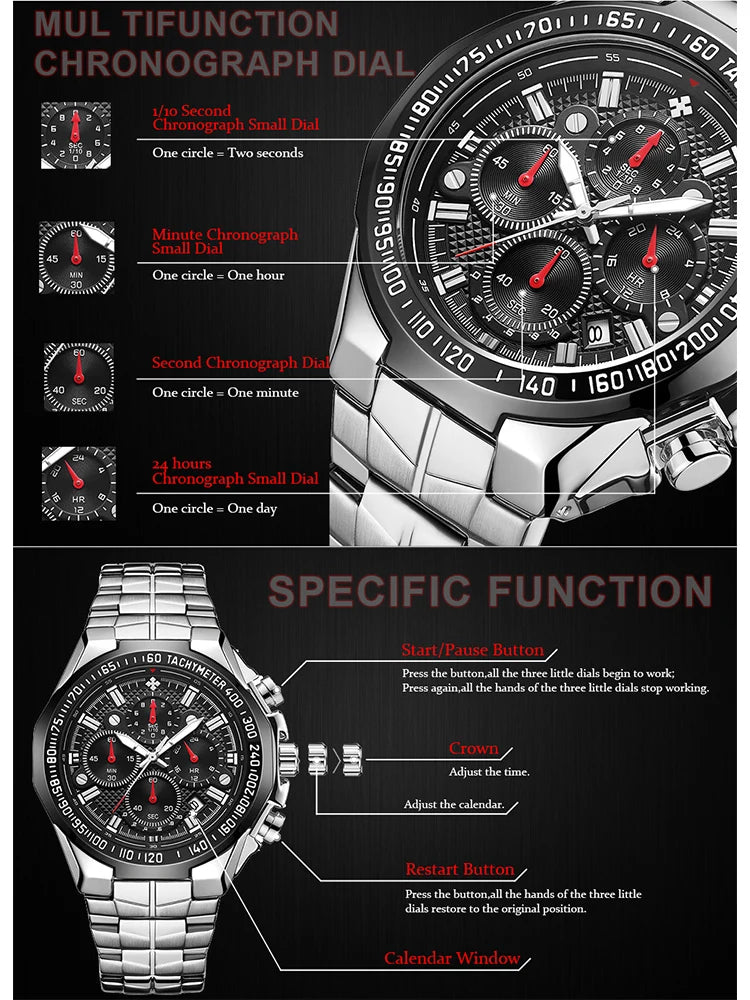 MUL TIFUNCTION CHRONOGRAPH DIAL

1/10 Second Chronograph Small Dial

One circle = Two seconds

Minute Chronograph Small Dial

One circle = One hour

Second Chronograph Dial

One circle = One minute

24 hours Chronograph Small Dial

One circle = One day

SPECIFIC FUNCTION

Start/Pause Button

Press the button,all the three little dials begin to work; Press again,all the hands of the three little dials stop working.

Crown

Adjust the time.

Adjust the calendar.

Restart Button

Press the button,all the hands of the three little dials restore to the original position.

Calendar Window