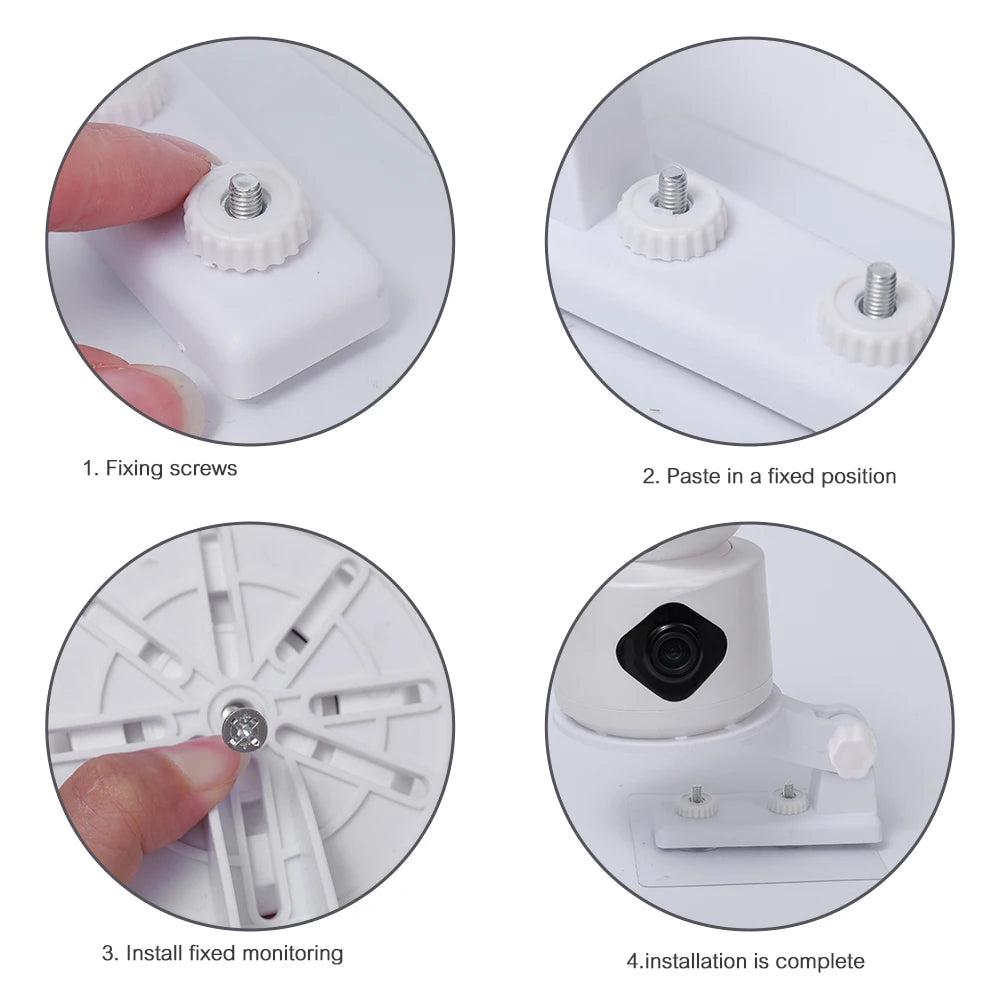 1. Fixing screws

2. Paste in a fixed position

3. Install fixed monitoring

4.installation is complete