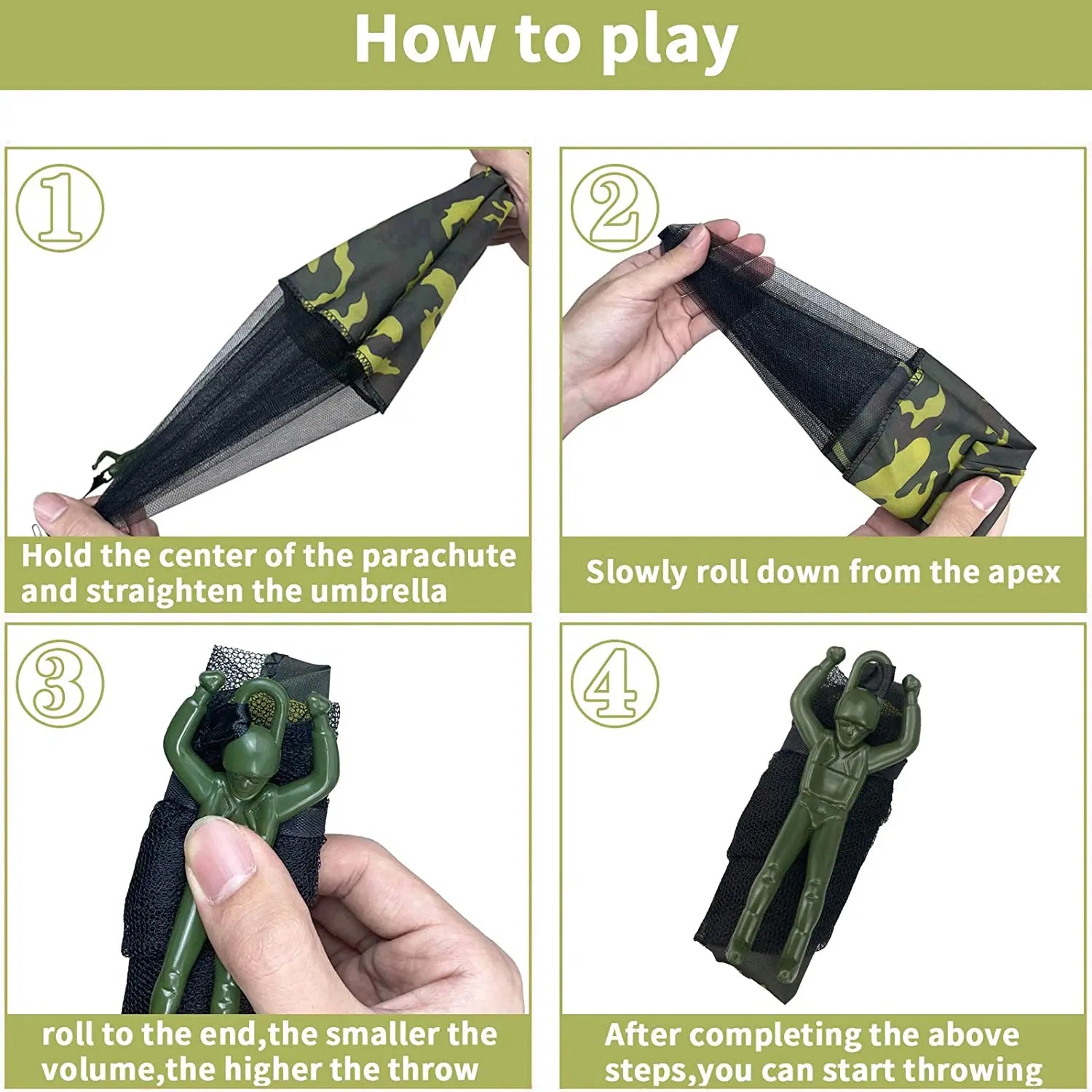 How to play

1

Hold the center of the parachute and straighten the umbrella

2

Slowly roll down from the apex

3

roll to the end,the smaller the volume,the higher the throw

4

After completing the above steps,you can start throwing