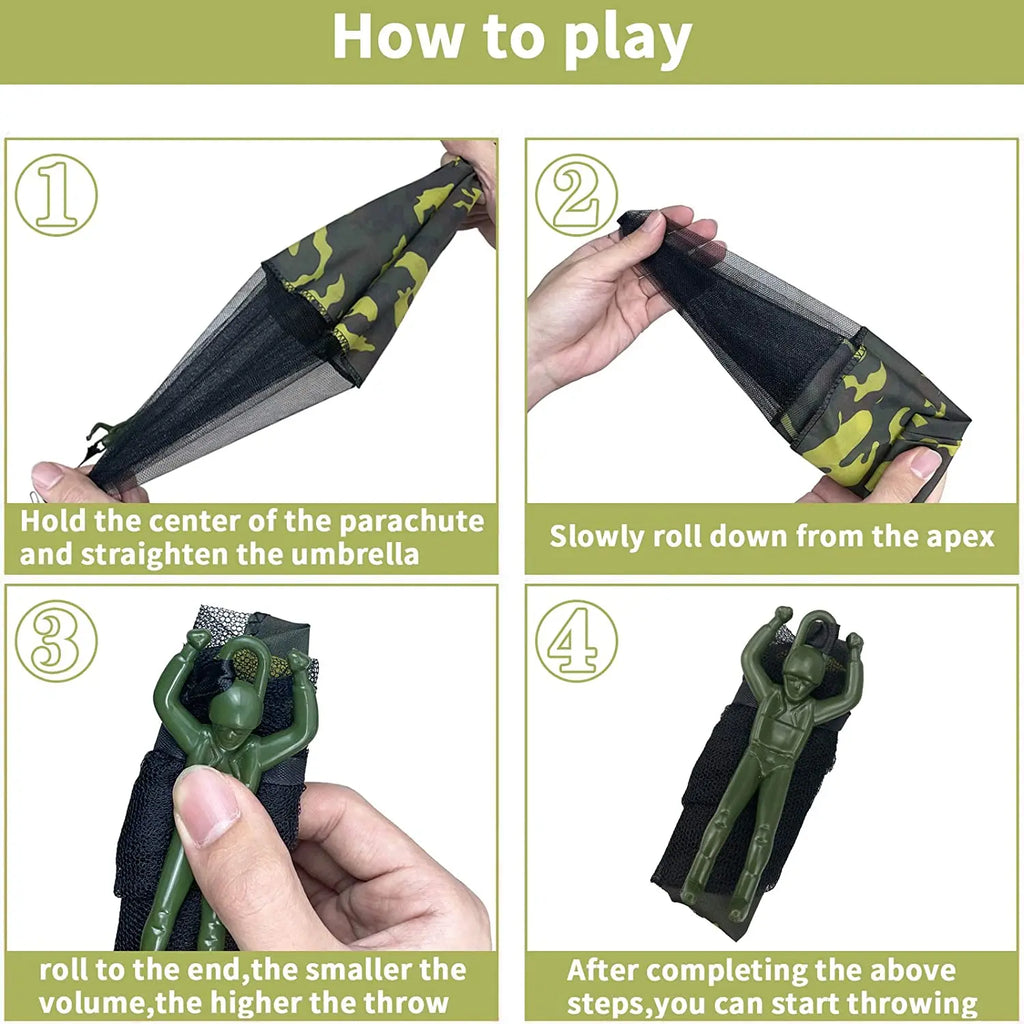 How to play

①

Hold the center of the parachute and straighten the umbrella

②

Slowly roll down from the apex

③

roll to the end,the smaller the volume,the higher the throw

④

After completing the above steps,you can start throwing